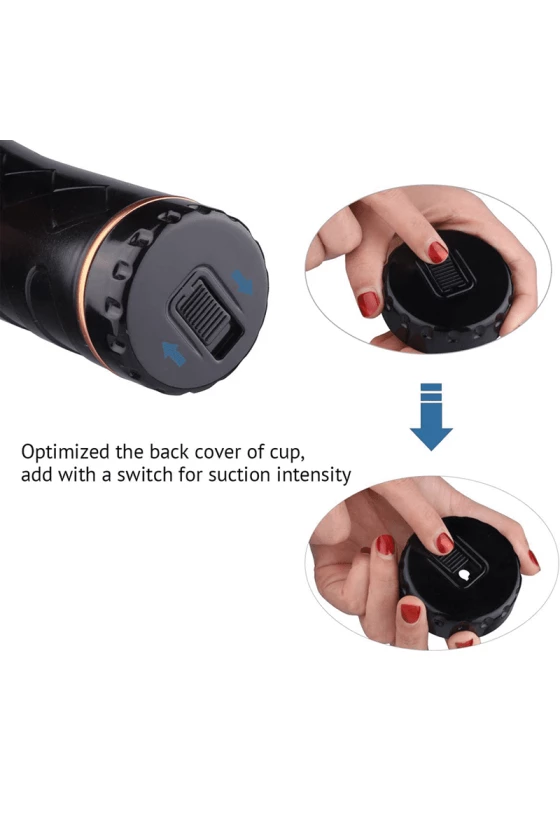 Optimized the back cover of cup, add with a switch for suction intensity